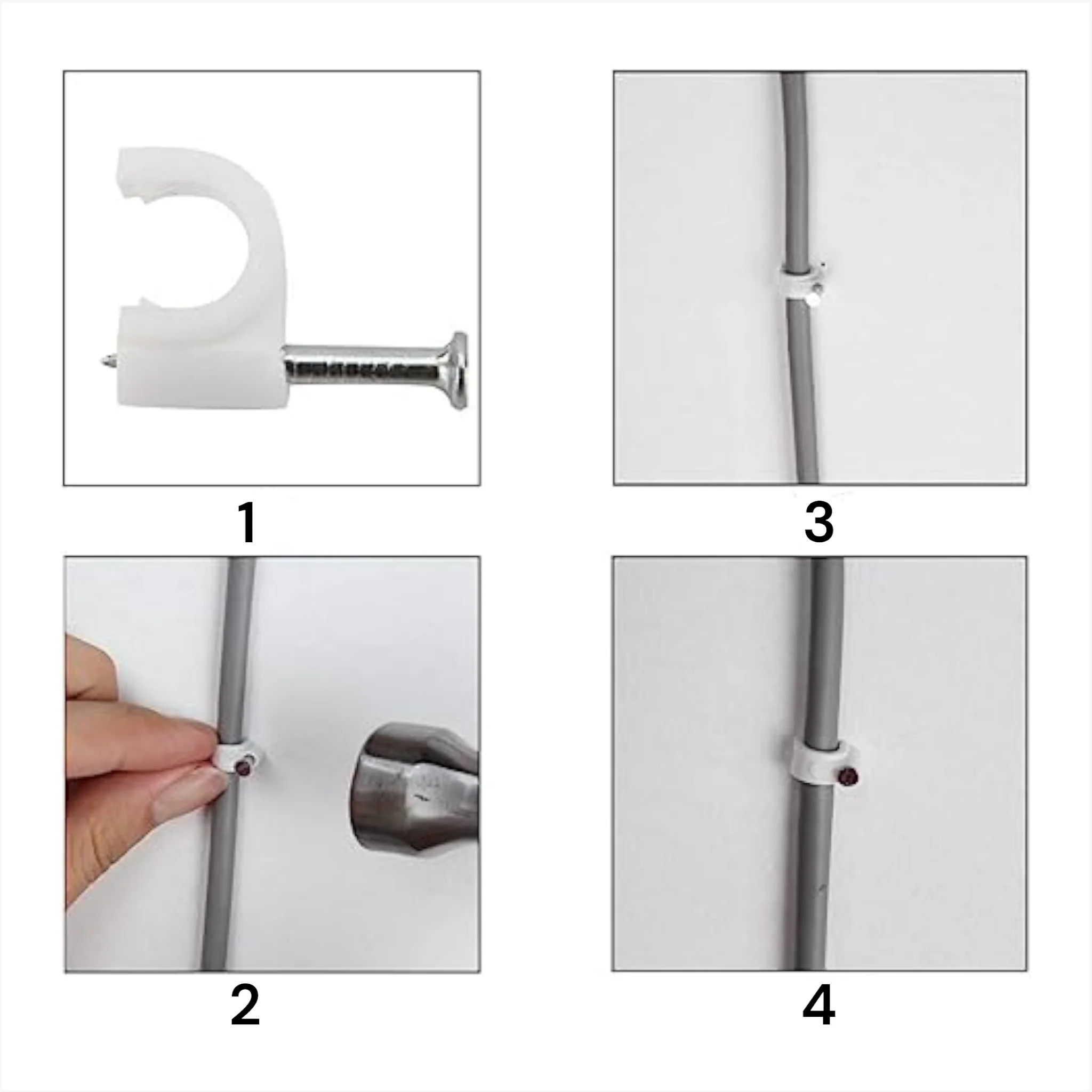 1

3

2

4