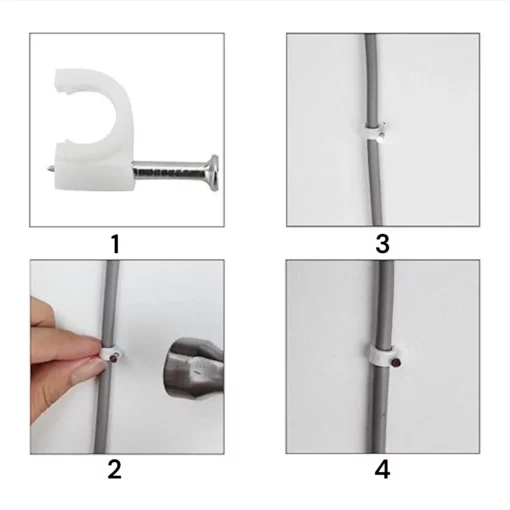 1

3

2

4